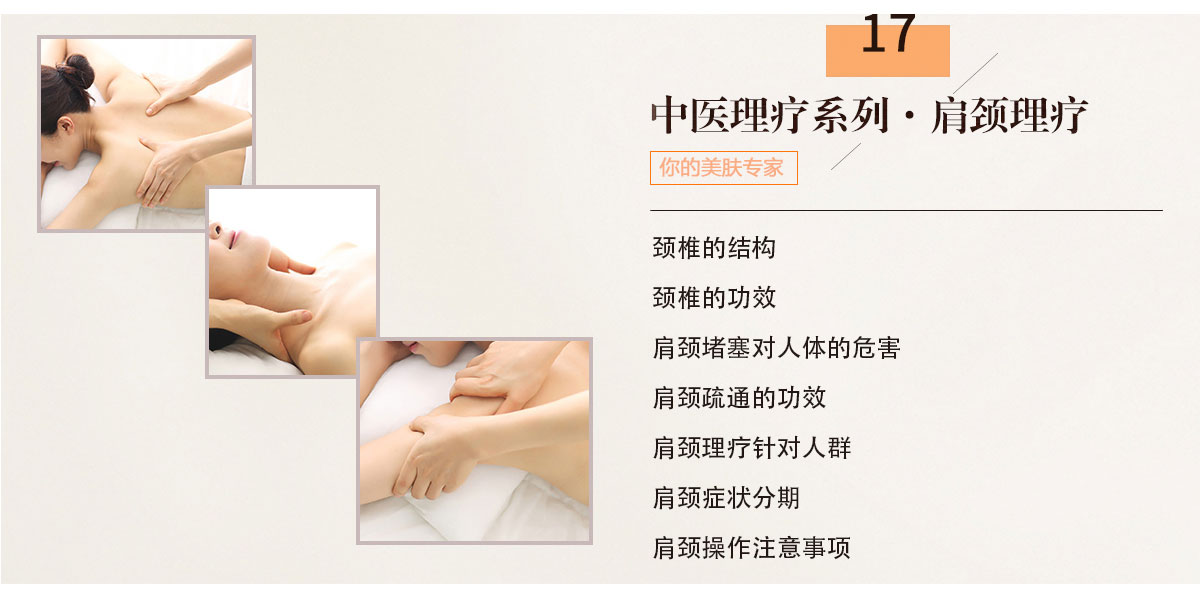 17

中医理疗系列 · 肩颈理疗

你的美肤专家

颈椎的结构

颈椎的功效

肩颈堵塞对人体的危害

肩颈疏通的功效

肩颈理疗针对人群

肩颈症状分期

肩颈操作注意事项